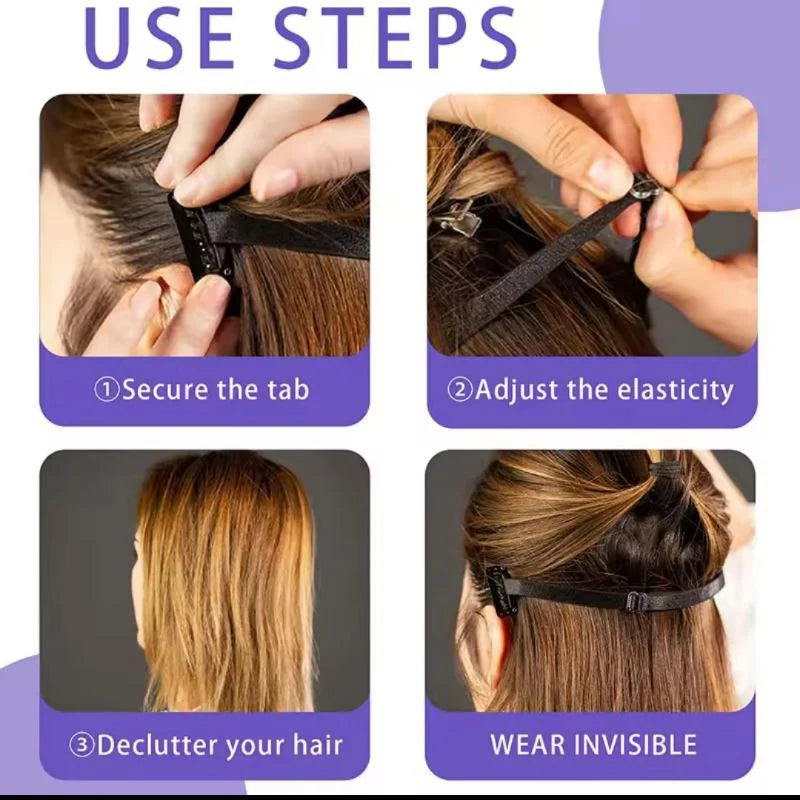 USE STEPS

①Secure the tab

②Adjust the elasticity

③Declutter your hair

WEAR INVISIBLE